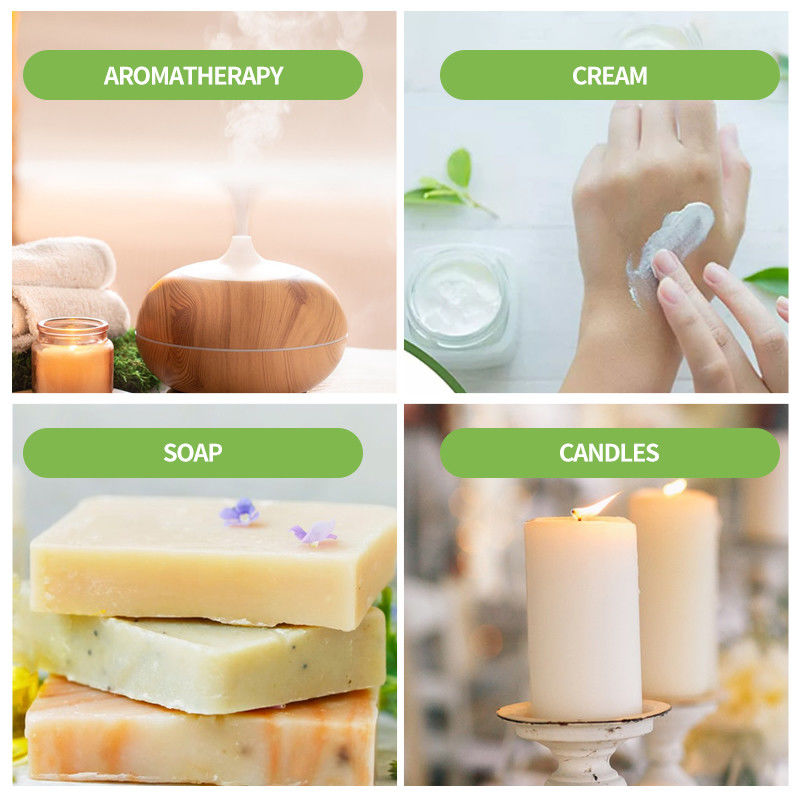 AROMATHERAPY

CREAM

SOAP

CANDLES